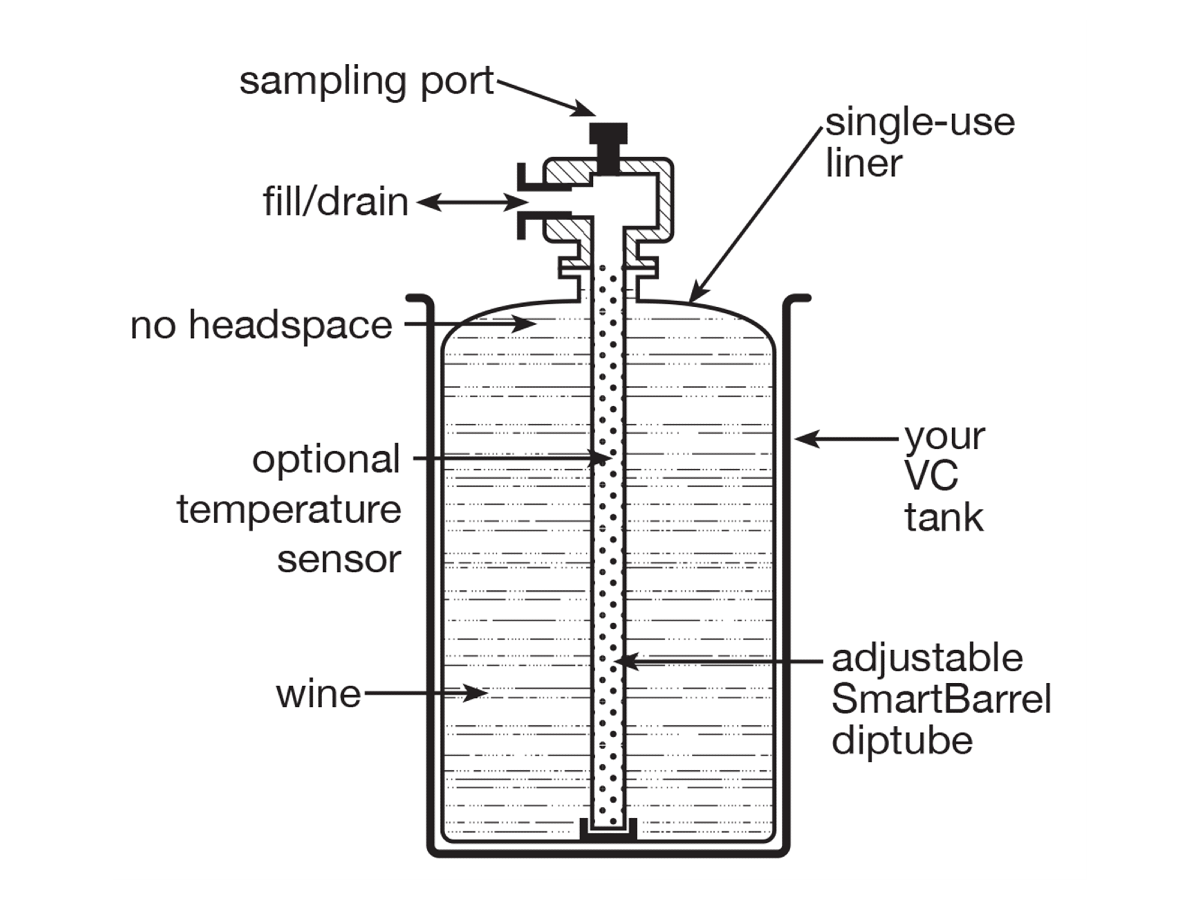 sampling port

single-use liner

fill/drain

no headspace

optional temperature sensor

your VC tank

wine

adjustable SmartBarrel diptube